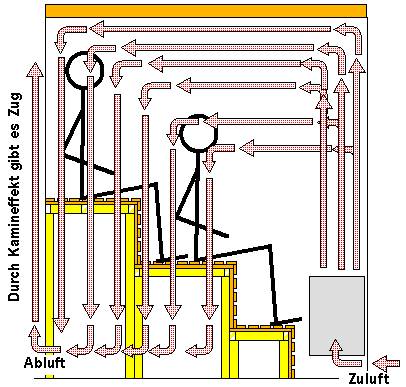 Durch Kamineffekt gibt es Zug

Abluft

Zuluft