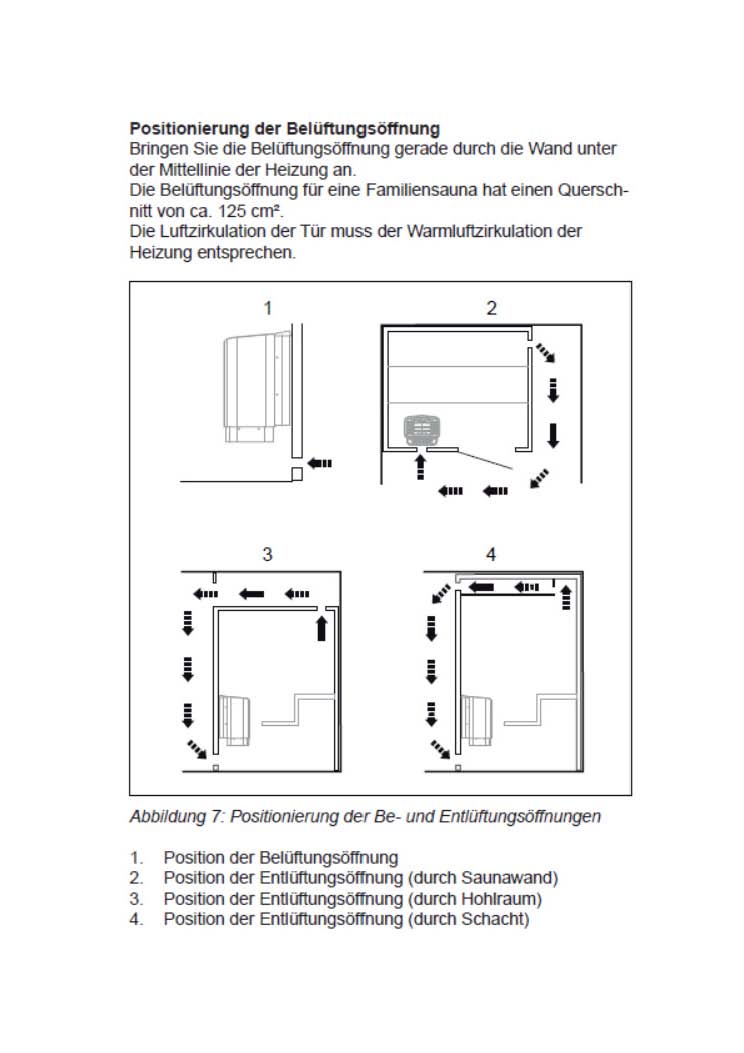 **Positionierung der Belüftungsöffnung**
Bringen Sie die Belüftungsöffnung gerade durch die Wand unter der Mittellinie der Heizung an.
Die Belüftungsöffnung für eine Familiensauna hat einen Querschnitt von ca. 125 cm².
Die Luftzirkulation der Tür muss der Warmluftzirkulation der Heizung entsprechen.

1

2

3

4

*Abbildung 7: Positionierung der Be- und Entlüftungsöffnungen*

1. Position der Belüftungsöffnung
2. Position der Entlüftungsöffnung (durch Saunawand)
3. Position der Entlüftungsöffnung (durch Hohlraum)
4. Position der Entlüftungsöffnung (durch Schacht)